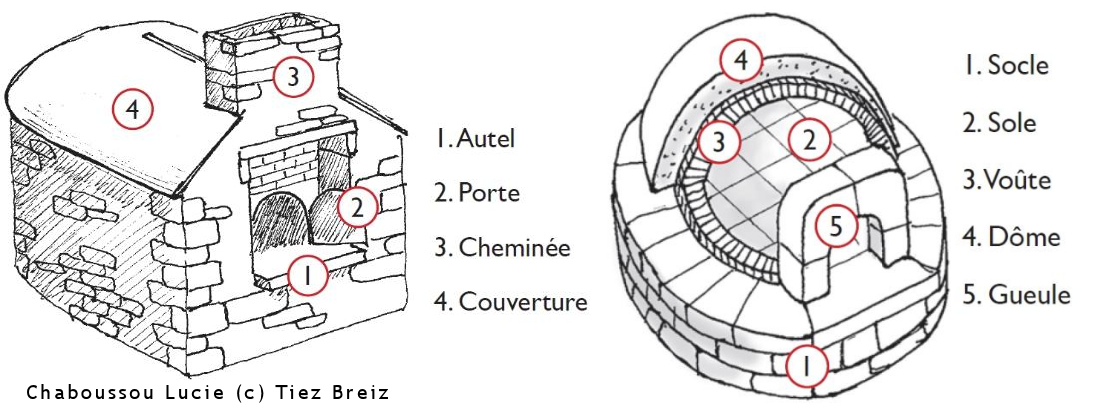 4

3

2

1

1. Autel

2. Porte

3. Cheminée

4. Couverture

Chaboussou Lucie (c) Tiez Breiz

4

3

2

5

1

1. Socle

2. Sole

3. Voûte

4. Dôme

5. Gueule